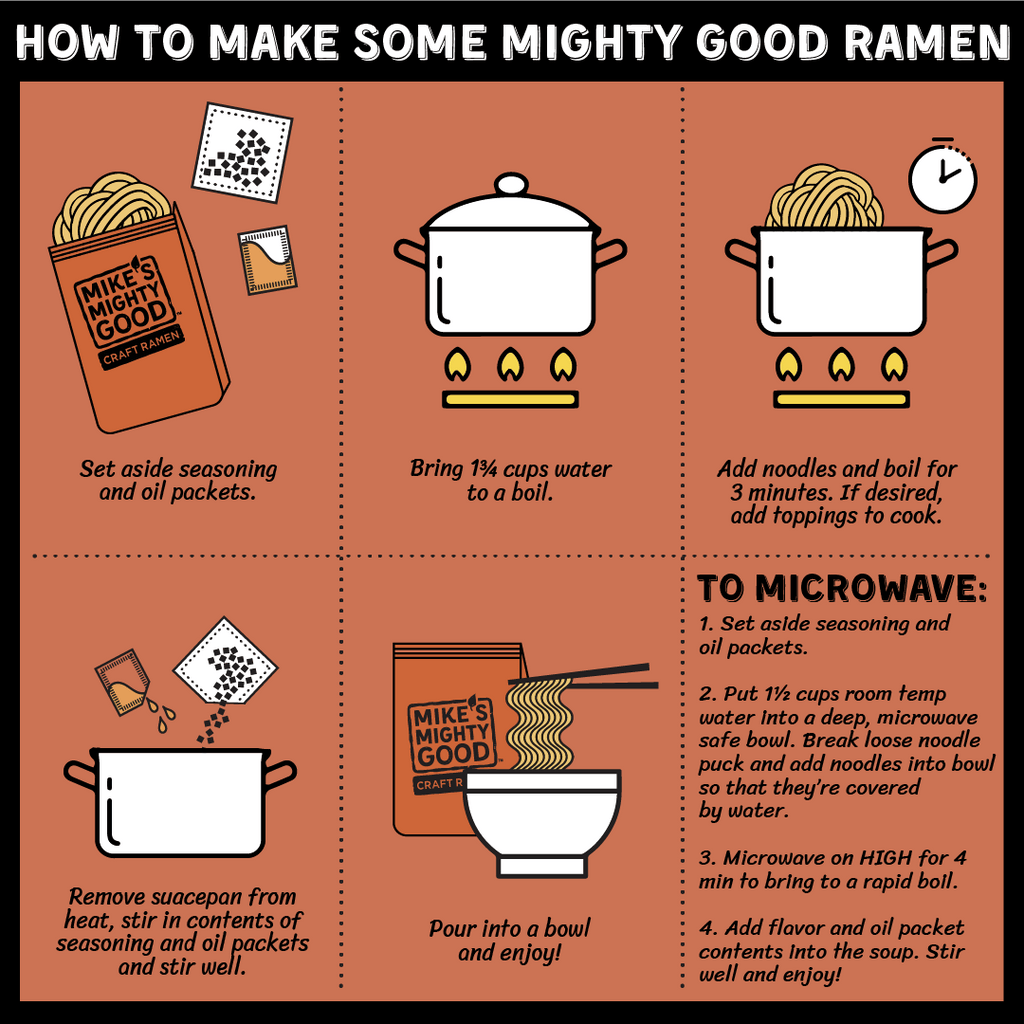 HOW TO MAKE SOME MIGHTY GOOD RAMEN

MIKE'S MIGHTY GOOD CRAFT RAMEN

Set aside seasoning and oil packets.

Bring 1¾ cups water to a boil.

Add noodles and boil for 3 minutes. If desired, add toppings to cook.

Remove suacepan from heat, stir in contents of seasoning and oil packets and stir well.

MIKE'S MIGHTY GOOD CRAFT R

Pour into a bowl and enjoy!

TO MICROWAVE:

1. Set aside seasoning and oil packets.

2. Put 1½ cups room temp water into a deep, microwave safe bowl. Break loose noodle puck and add noodles into bowl so that they're covered by water.

3. Microwave on HIGH for 4 min to bring to a rapid boil.

4. Add flavor and oil packet contents into the soup. Stir well and enjoy!